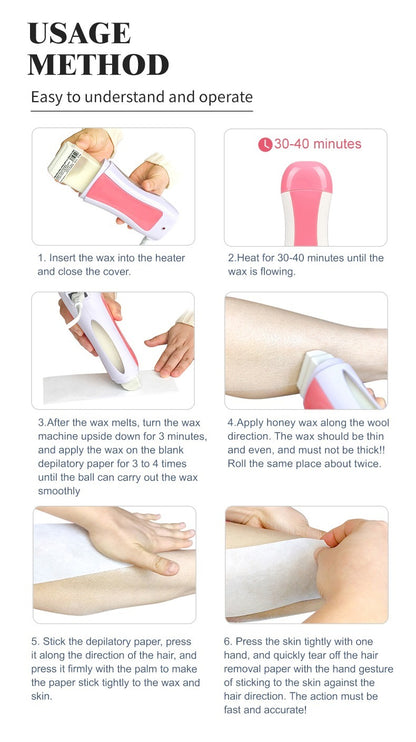 USAGE METHOD

Easy to understand and operate

30-40 minutes

1. Insert the wax into the heater and close the cover.

2.Heat for 30-40 minutes until the wax is flowing.

3.After the wax melts, turn the wax machine upside down for 3 minutes, and apply the wax on the blank depilatory paper for 3 to 4 times until the ball can carry out the wax smoothly

4.Apply honey wax along the wool direction. The wax should be thin and even, and must not be thick!! Roll the same place about twice.

5. Stick the depilatory paper, press it along the direction of the hair, and press it firmly with the palm to make the paper stick tightly to the wax and skin.

6. Press the skin tightly with one hand, and quickly tear off the hair removal paper with the hand gesture of sticking to the skin against the hair direction. The action must be fast and accurate!