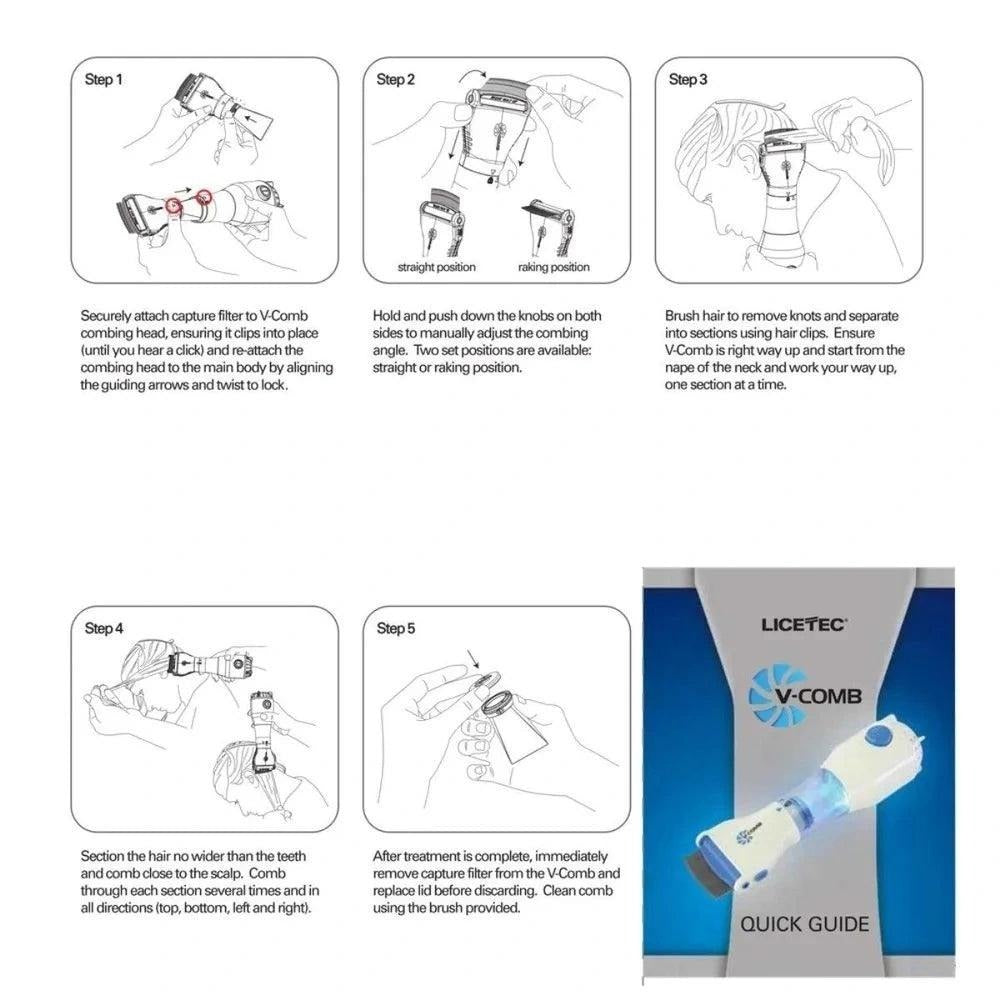 Step 1

Securely attach capture filter to V-Comb combing head, ensuring it clips into place (until you hear a click) and re-attach the combing head to the main body by aligning the guiding arrows and twist to lock.

Step 2

straight position

raking position

Hold and push down the knobs on both sides to manually adjust the combing angle. Two set positions are available: straight or raking position.

Step 3

Brush hair to remove knots and separate into sections using hair clips. Ensure V-Comb is right way up and start from the nape of the neck and work your way up, one section at a time.

Step 4

Section the hair no wider than the teeth and comb close to the scalp. Comb through each section several times and in all directions (top, bottom, left and right).

Step 5

After treatment is complete, immediately remove capture filter from the V-Comb and replace lid before discarding. Clean comb using the brush provided.

LICETEC

V-COMB

QUICK GUIDE